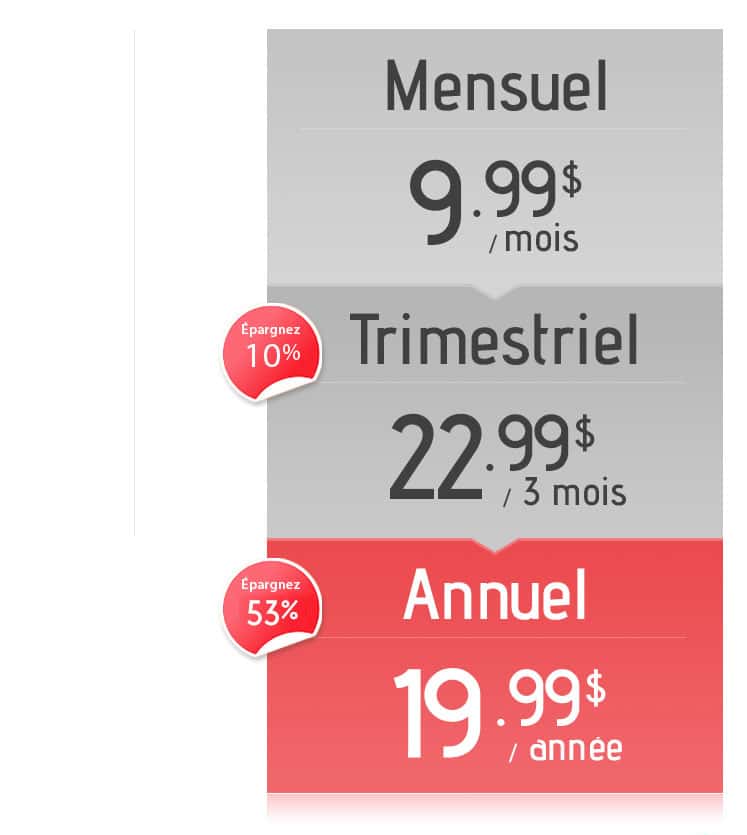 Mensuel

9.99$
/ mois

Épargnez
10%

Trimestriel

22.99$
/ 3 mois

Épargnez
53%

Annuel

19.99$
/ année